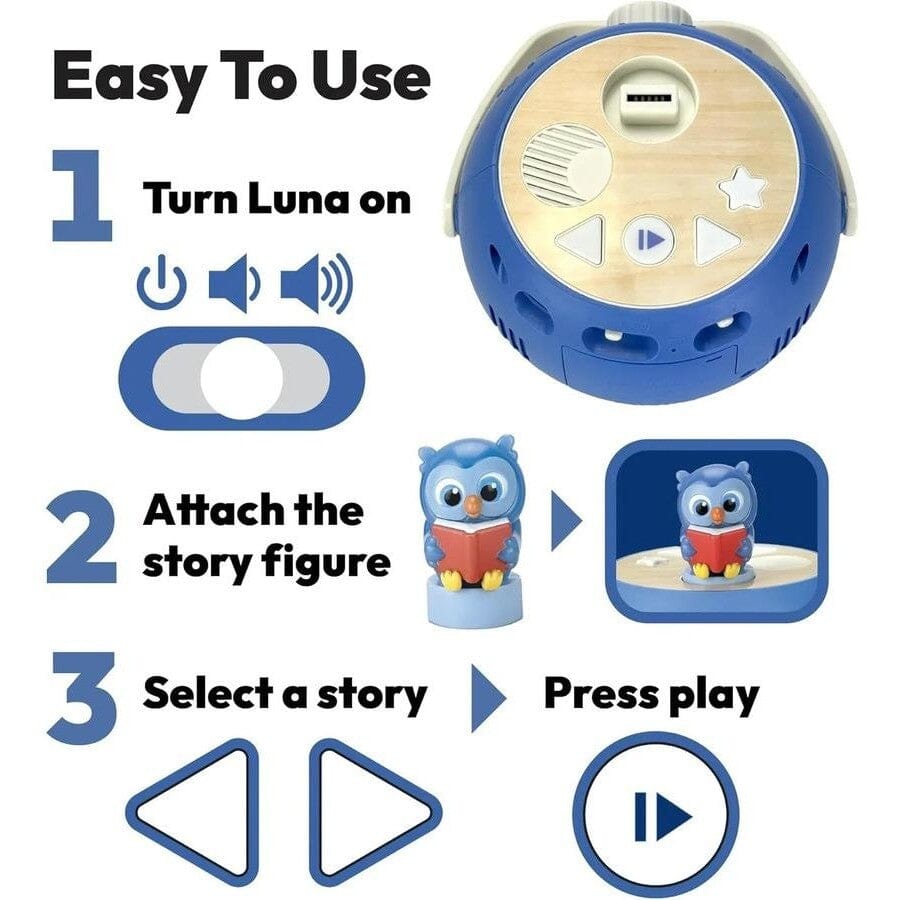 Easy To Use

1 Turn Luna on

2 Attach the story figure

3 Select a story

Press play