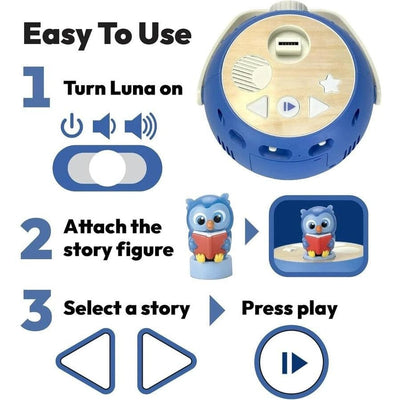 Easy To Use

1 Turn Luna on

2 Attach the story figure

3 Select a story

Press play