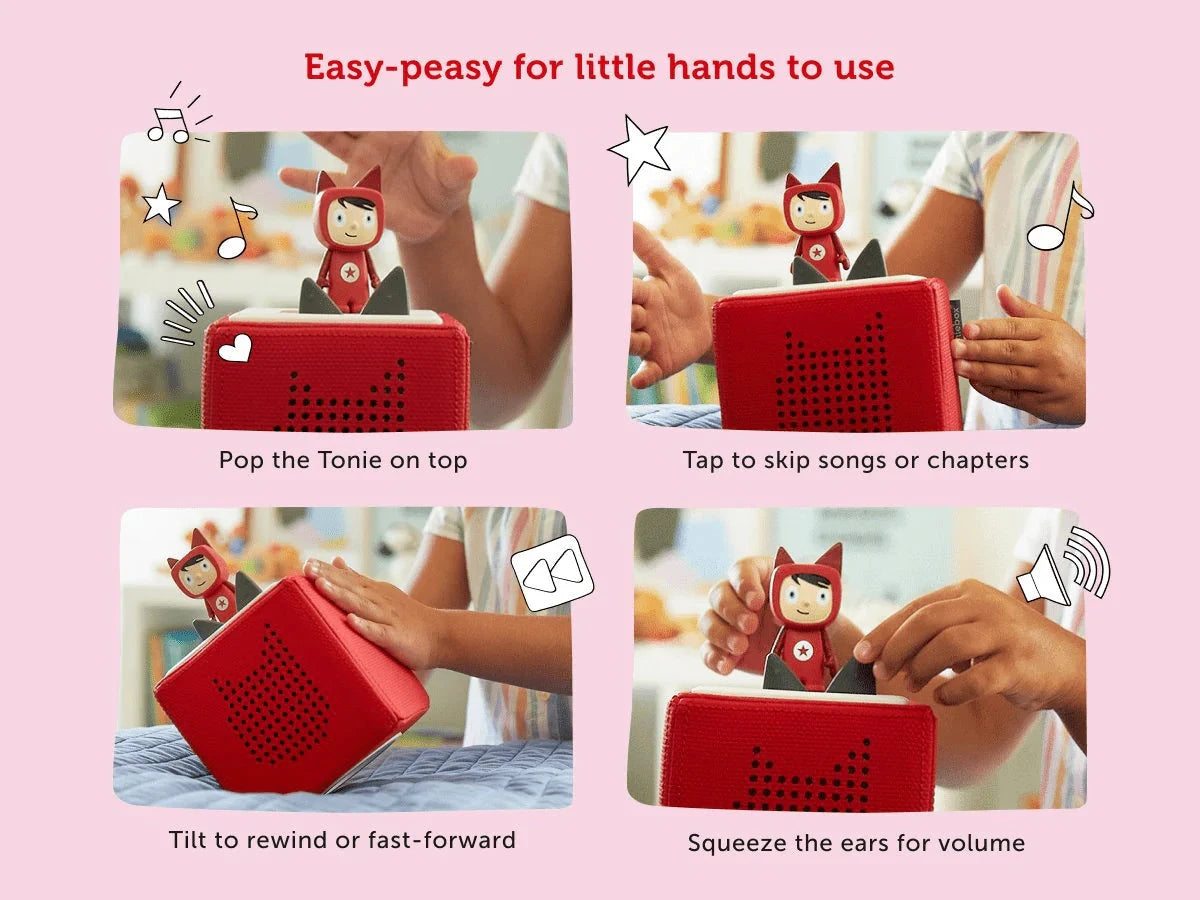 Easy-peasy for little hands to use

Pop the Tonie on top

Tap to skip songs or chapters

Tilt to rewind or fast-forward

Squeeze the ears for volume